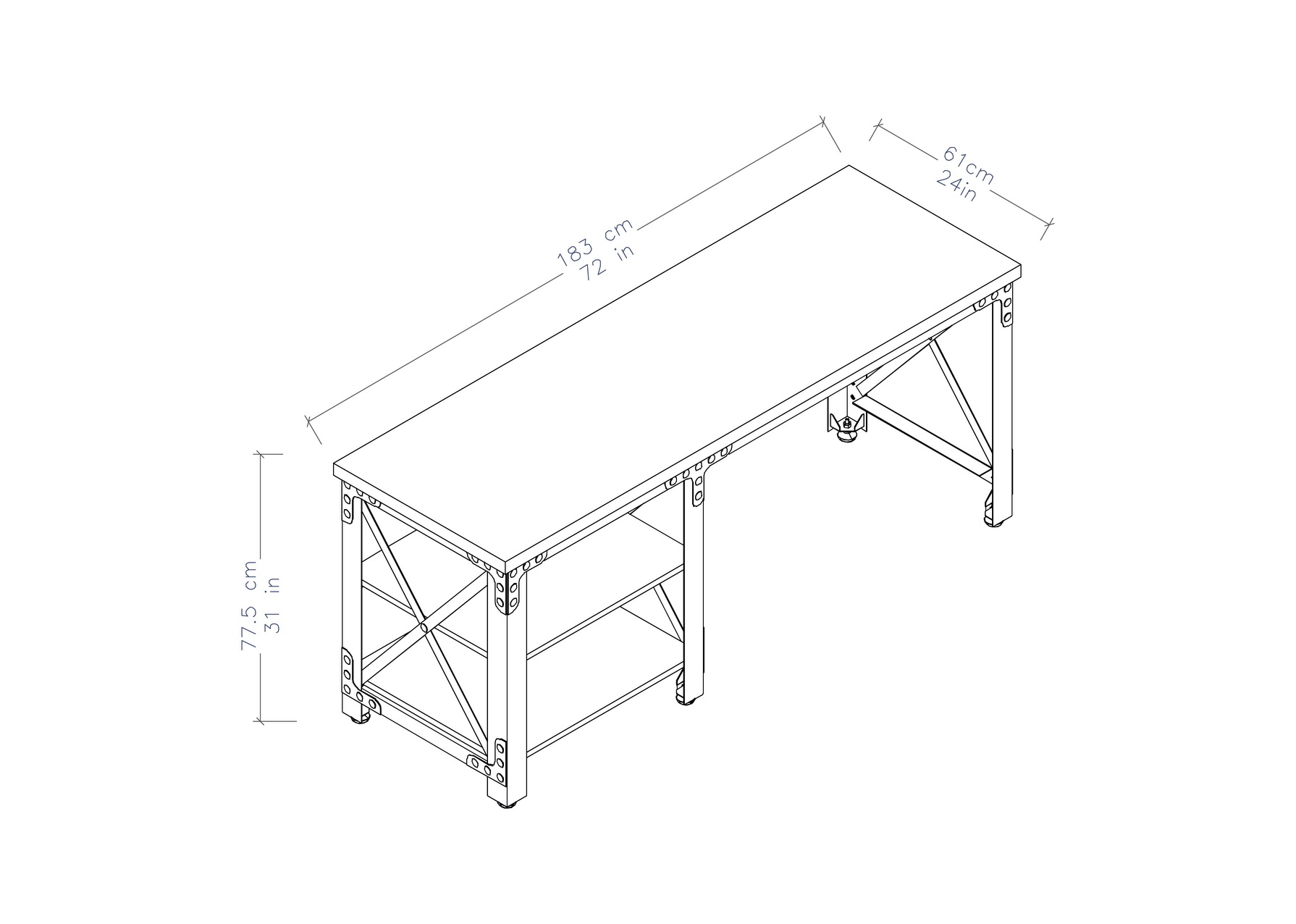 183 cm
72 in

61cm
24in

77.5 cm
31 in